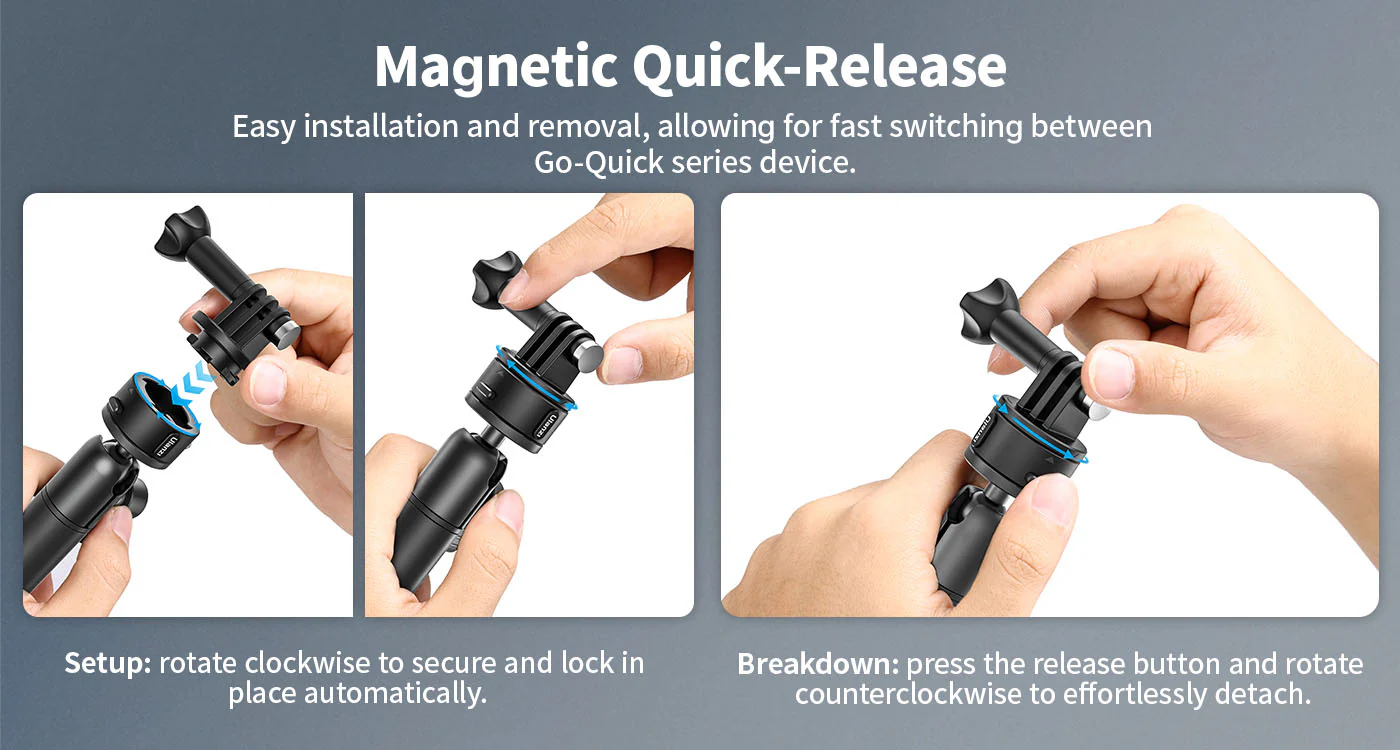 Magnetic Quick-Release

Easy installation and removal, allowing for fast switching between Go-Quick series device.

Ulanzi

Ulanzi

Ulanzi

**Setup:** rotate clockwise to secure and lock in place automatically.

**Breakdown:** press the release button and rotate counterclockwise to effortlessly detach.