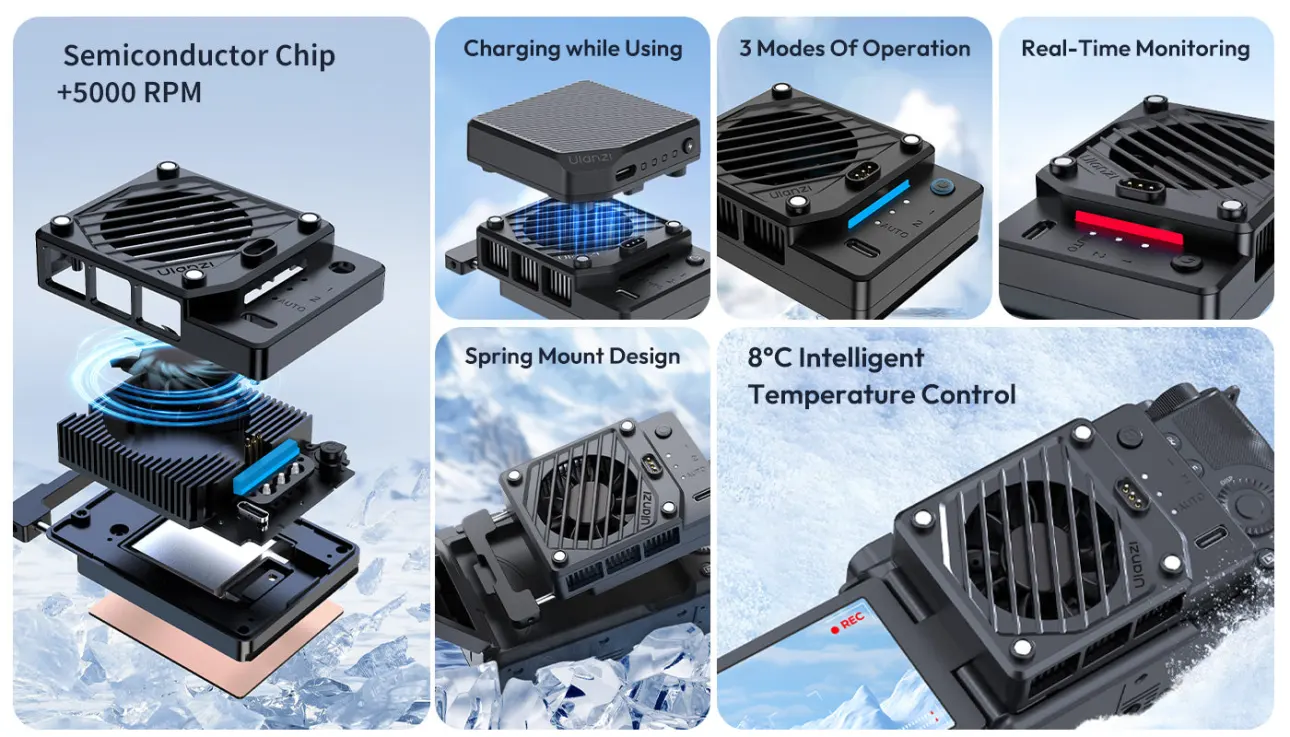 Semiconductor Chip
+5000 RPM

Ulanzi

AUTO

Charging while Using

Ulanzi

3 Modes Of Operation

Ulanzi

AUTO

Real-Time Monitoring

Ulanzi

AUTO

Spring Mount Design

Ulanzi

AUTO

8°C Intelligent Temperature Control

Ulanzi

AUTO

REC