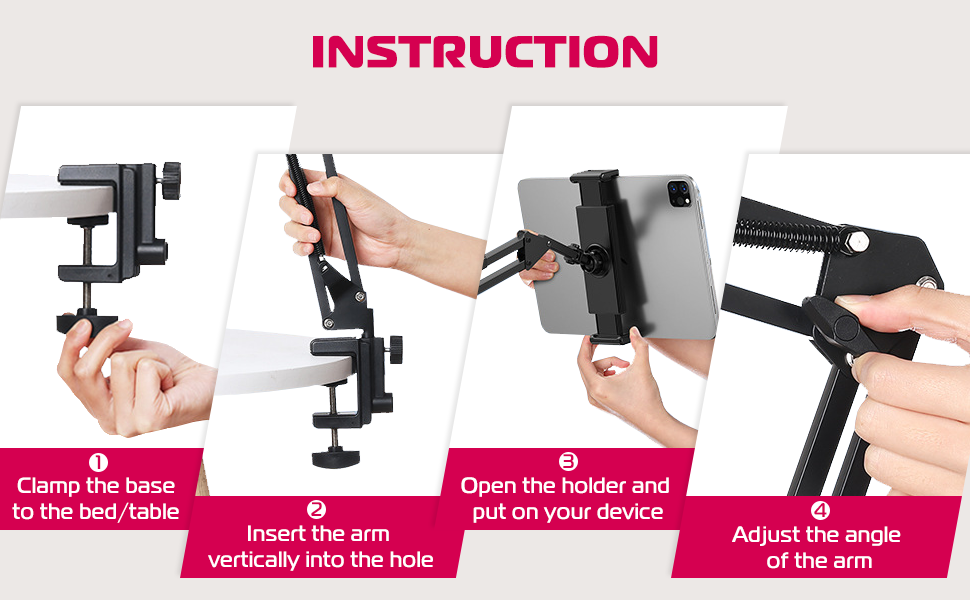 INSTRUCTION

❶
Clamp the base to the bed/table

❷
Insert the arm vertically into the hole

❸
Open the holder and put on your device

❹
Adjust the angle of the arm