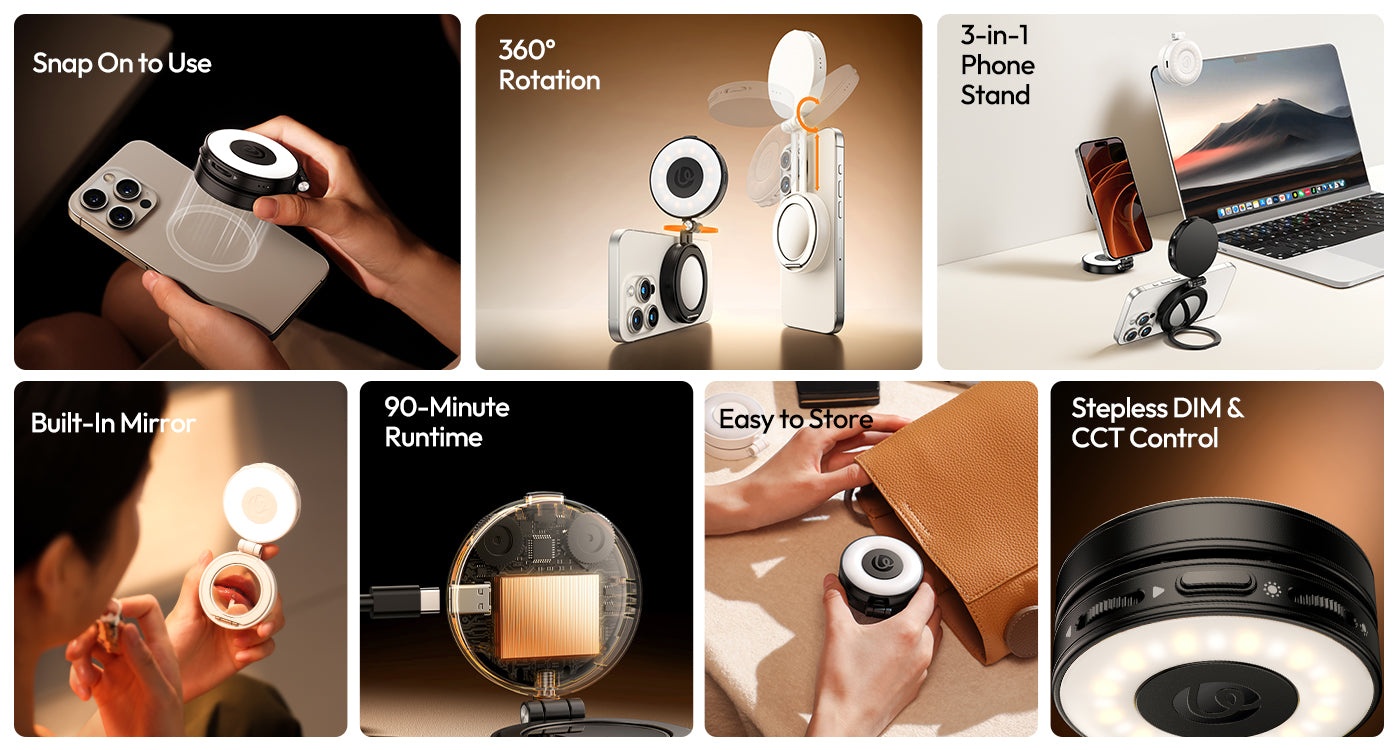 Snap On to Use

360°
Rotation

3-in-1
Phone
Stand

Built-In Mirror

90-Minute
Runtime

Easy to Store

Stepless DIM &
CCT Control