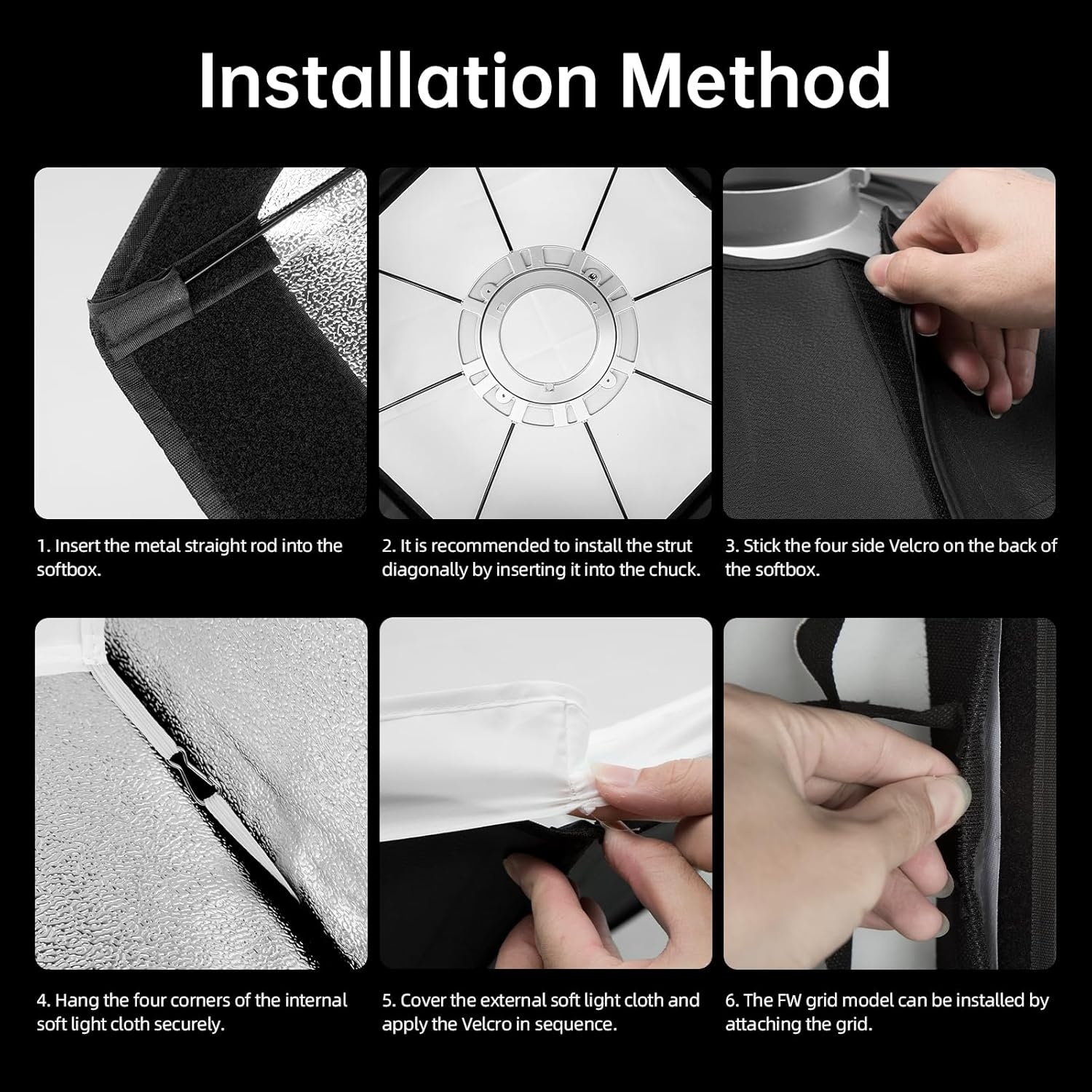 Installation Method

1. Insert the metal straight rod into the softbox.

2. It is recommended to install the strut diagonally by inserting it into the chuck.

3. Stick the four side Velcro on the back of the softbox.

4. Hang the four corners of the internal soft light cloth securely.

5. Cover the external soft light cloth and apply the Velcro in sequence.

6. The FW grid model can be installed by attaching the grid.